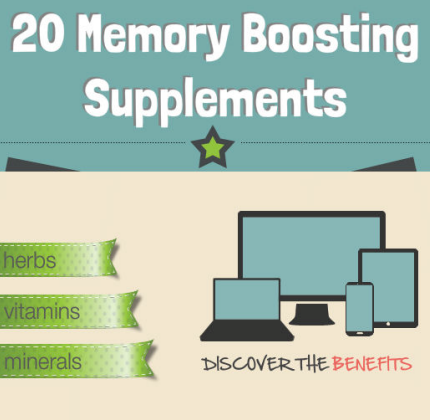 20 Memory Boosting Supplements

herbs

vitamins

minerals

DISCOVER THE BENEFITS