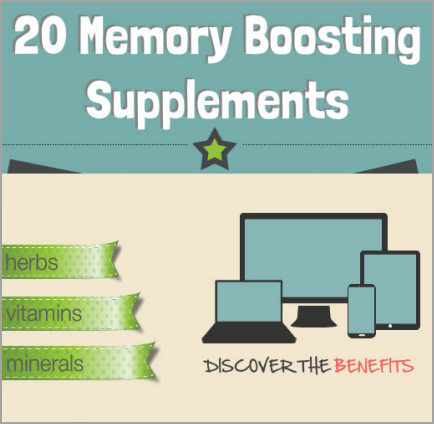 20 Memory Boosting Supplements

herbs

vitamins

minerals

DISCOVER THE BENEFITS